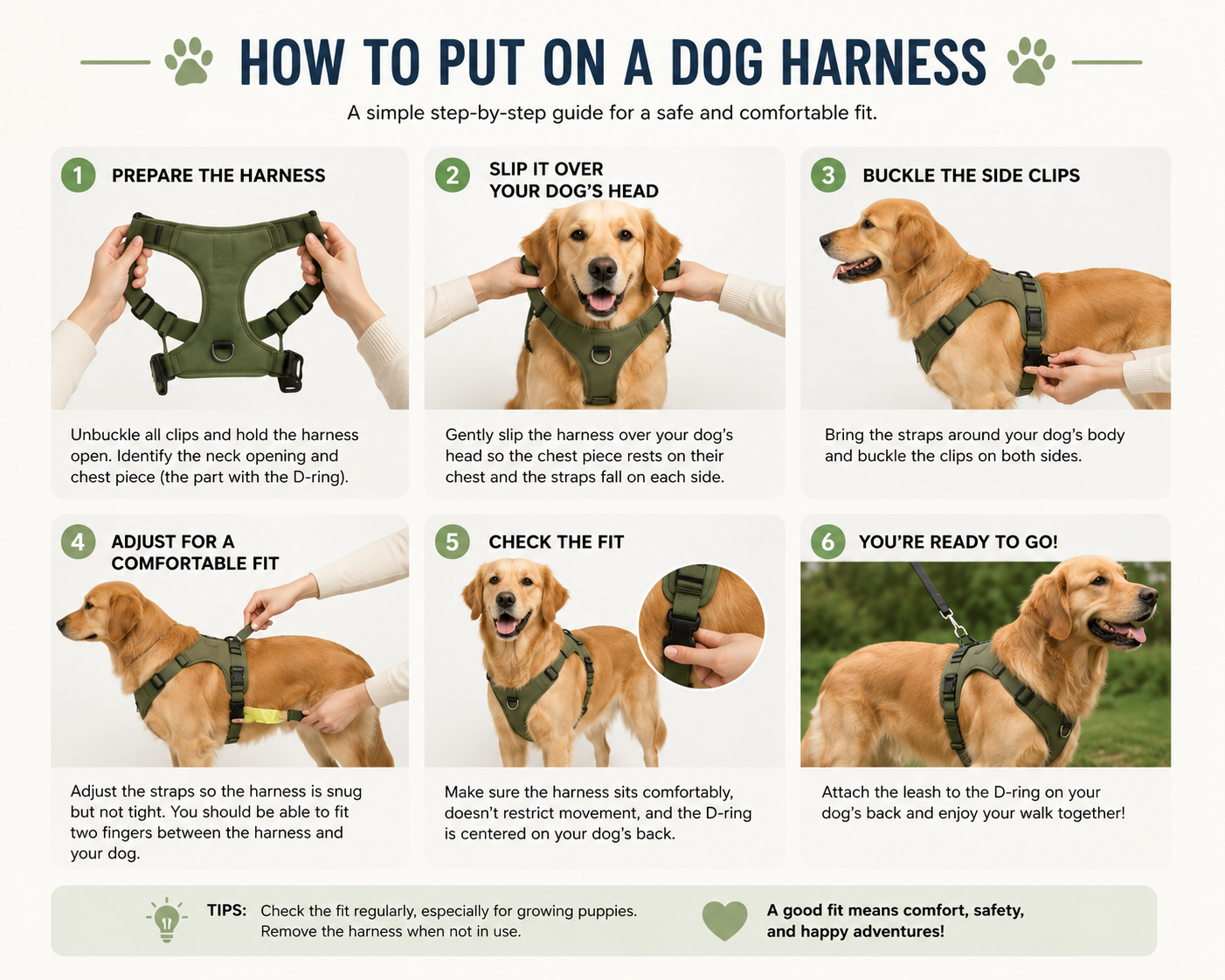 HOW TO PUT ON A DOG HARNESS

A simple step-by-step guide for a safe and comfortable fit.

1 PREPARE THE HARNESS

Unbuckle all clips and hold the harness open. Identify the neck opening and chest piece (the part with the D-ring).

2 SLIP IT OVER YOUR DOG'S HEAD

Gently slip the harness over your dog's head so the chest piece rests on their chest and the straps fall on each side.

3 BUCKLE THE SIDE CLIPS

Bring the straps around your dog's body and buckle the clips on both sides.

4 ADJUST FOR A COMFORTABLE FIT

Adjust the straps so the harness is snug but not tight. You should be able to fit two fingers between the harness and your dog.

5 CHECK THE FIT

Make sure the harness sits comfortably, doesn't restrict movement, and the D-ring is centered on your dog's back.

6 YOU'RE READY TO GO!

Attach the leash to the D-ring on your dog's back and enjoy your walk together!

TIPS: Check the fit regularly, especially for growing puppies. Remove the harness when not in use.

A good fit means comfort, safety, and happy adventures!